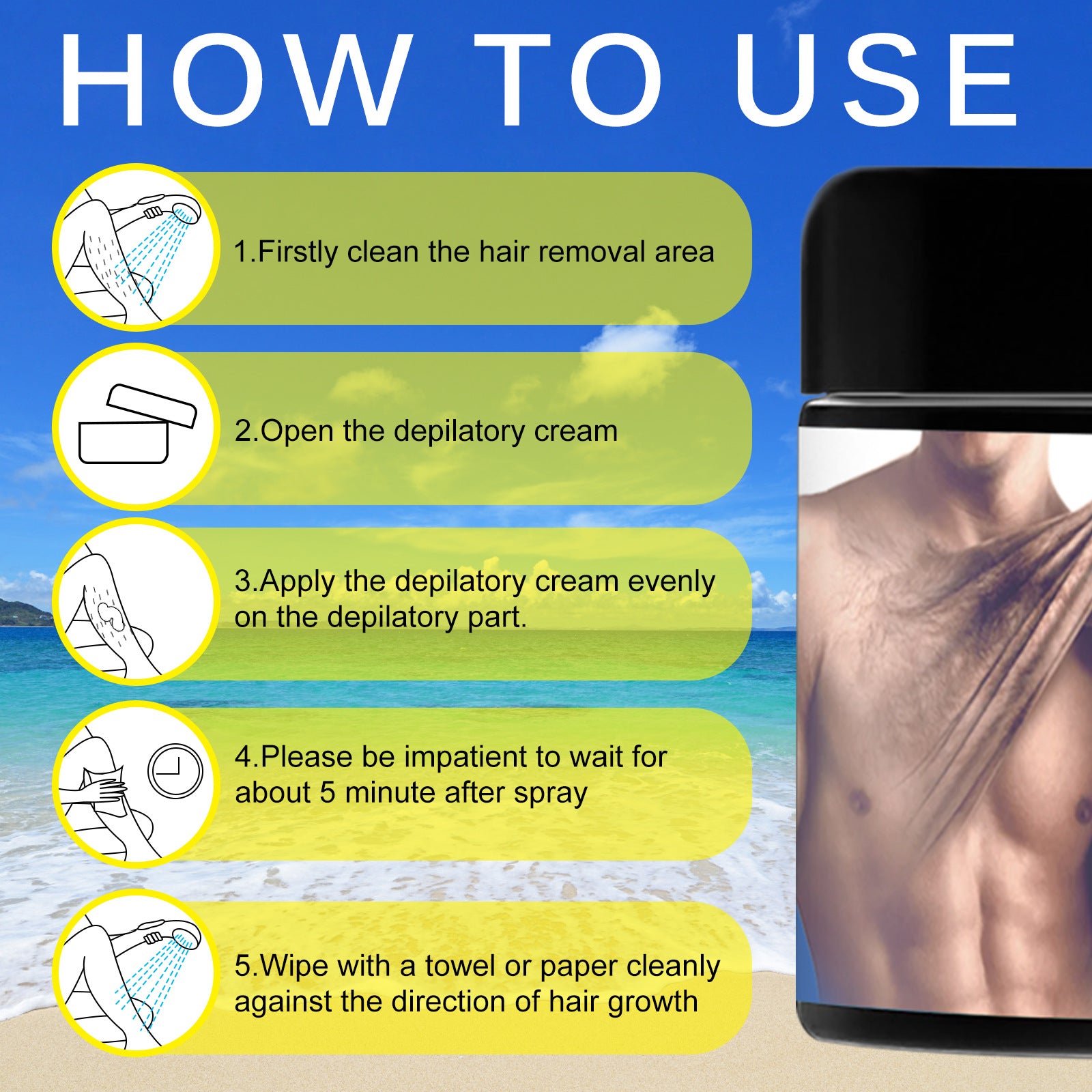 HOW TO USE

1.Firstly clean the hair removal area

2.Open the depilatory cream

3.Apply the depilatory cream evenly on the depilatory part.

4.Please be impatient to wait for about 5 minute after spray

5.Wipe with a towel or paper cleanly against the direction of hair growth